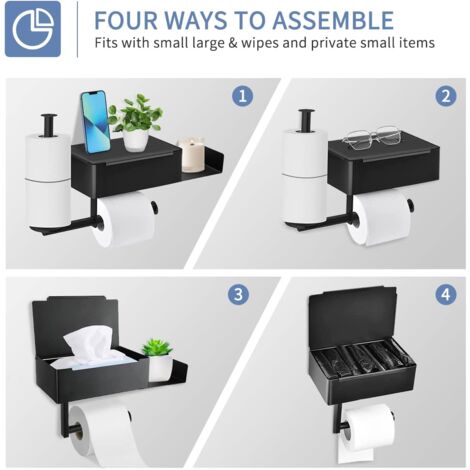 FOUR WAYS TO ASSEMBLE
Fits with small large & wipes and private small items

1

2

3

4