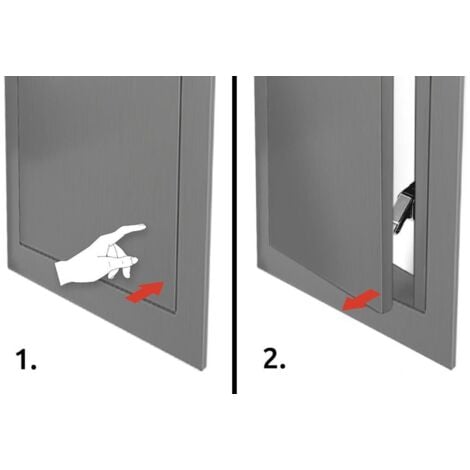 1.

2.