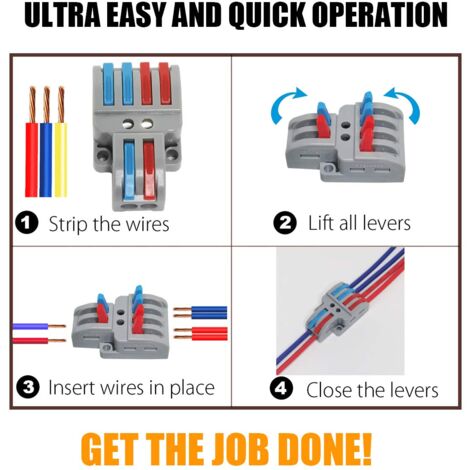 ULTRA EASY AND QUICK OPERATION

1 Strip the wires

2 Lift all levers

3 Insert wires in place

4 Close the levers

GET THE JOB DONE!