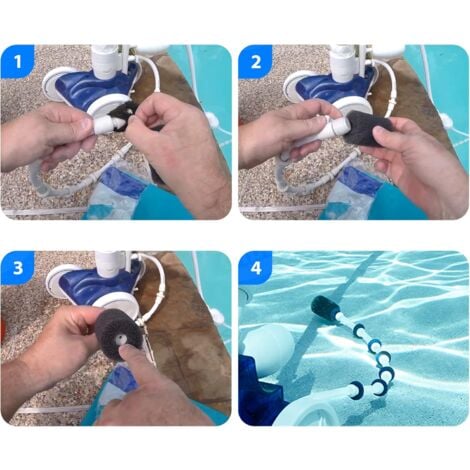 1

2

3

4