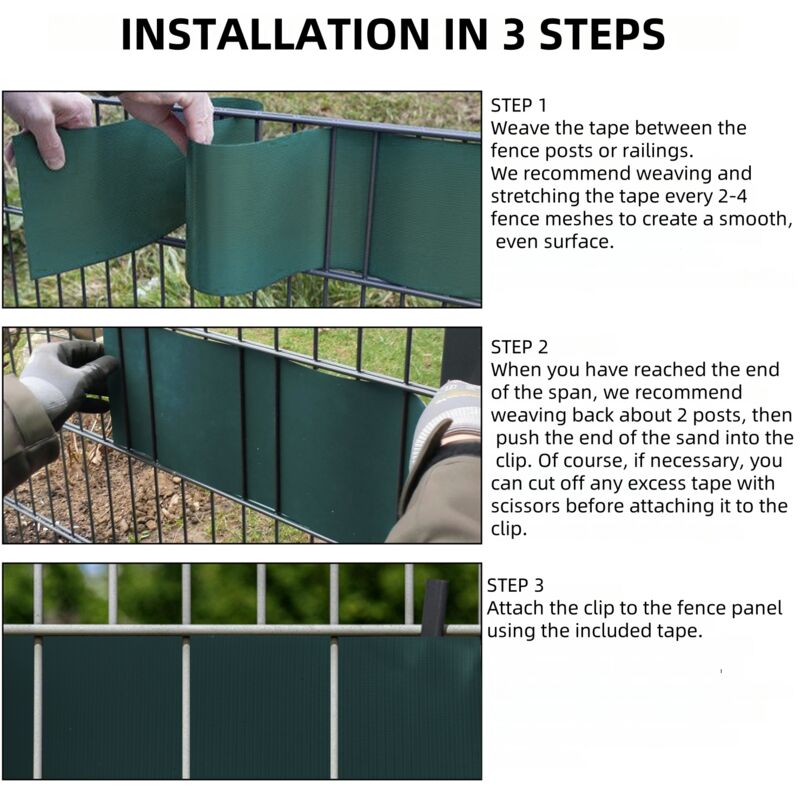 INSTALLATION IN 3 STEPS

STEP 1
Weave the tape between the fence posts or railings.
We recommend weaving and stretching the tape every 2-4 fence meshes to create a smooth, even surface.

STEP 2
When you have reached the end of the span, we recommend weaving back about 2 posts, then push the end of the sand into the clip. Of course, if necessary, you can cut off any excess tape with scissors before attaching it to the clip.

STEP 3
Attach the clip to the fence panel using the included tape.