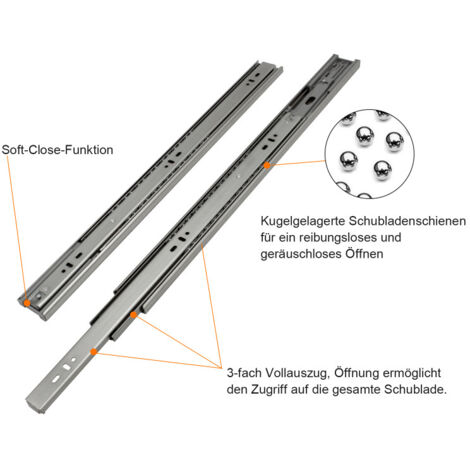 Soft-Close-Funktion

Kugelgelagerte Schubladenschienen für ein reibungsloses und geräuschloses Öffnen

3-fach Vollauszug, Öffnung ermöglicht den Zugriff auf die gesamte Schublade.