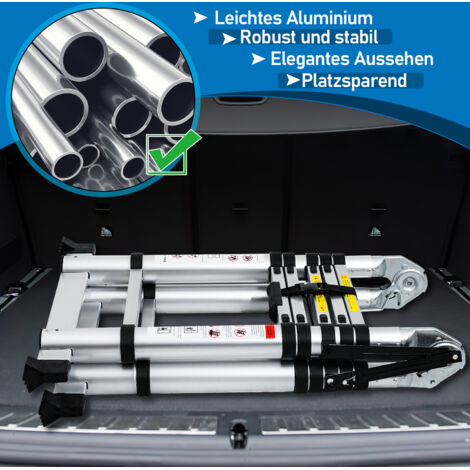 ➤ Leichtes Aluminium
➤ Robust und stabil
➤ Elegantes Aussehen
➤ Platzsparend