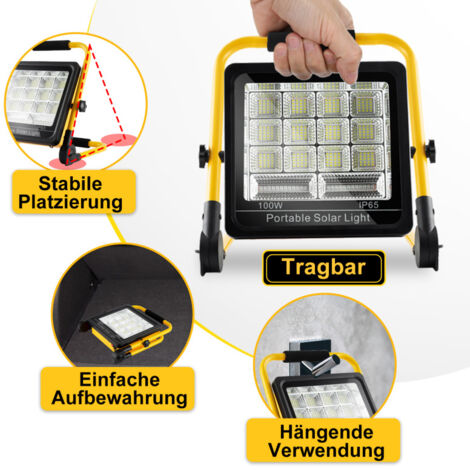 Stabile Platzierung

100W

IP65

Portable Solar Light

Tragbar

Einfache Aufbewahrung

Hängende Verwendung