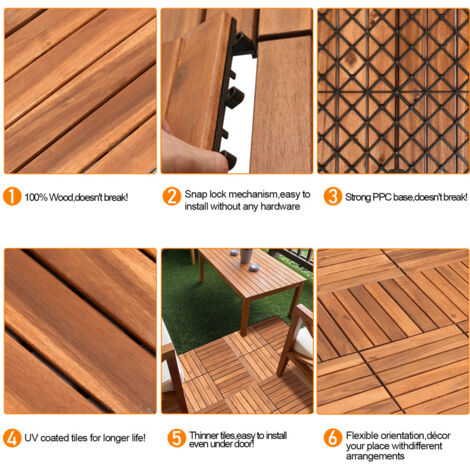 1 100% Wood,doesn't break!

2 Snap lock mechanism,easy to install without any hardware

3 Strong PPC base,doesn't break!

4 UV coated tiles for longer life!

5 Thinner tiles,easy to install even under door!

6 Flexible orientation,décor your place withdifferent arrangements