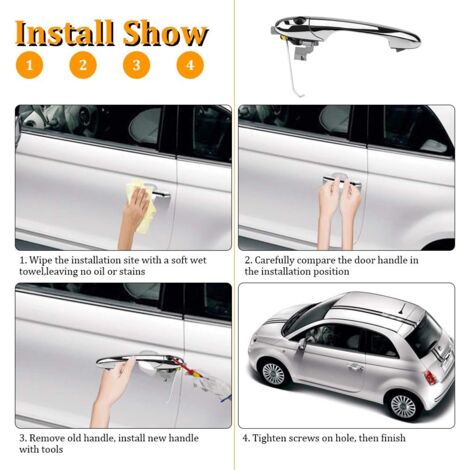 Install Show

1 2 3 4

1. Wipe the installation site with a soft wet towel,leaving no oil or stains

2. Carefully compare the door handle in the installation position

3. Remove old handle, install new handle with tools

4. Tighten screws on hole, then finish