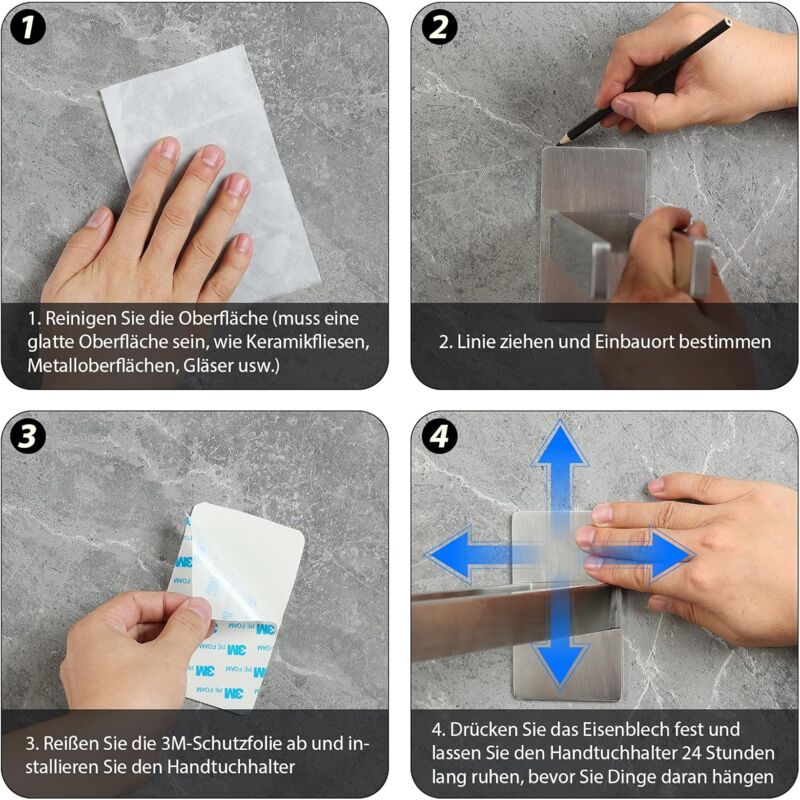 1

1. Reinigen Sie die Oberfläche (muss eine glatte Oberfläche sein, wie Keramikfliesen, Metalloberflächen, Gläser usw.)

2

2. Linie ziehen und Einbauort bestimmen

3

3M PE FOAM

3M PE FOAM

3M PE FOAM

3. Reißen Sie die 3M-Schutzfolie ab und installieren Sie den Handtuchhalter

4

4. Drücken Sie das Eisenblech fest und lassen Sie den Handtuchhalter 24 Stunden lang ruhen, bevor Sie Dinge daran hängen