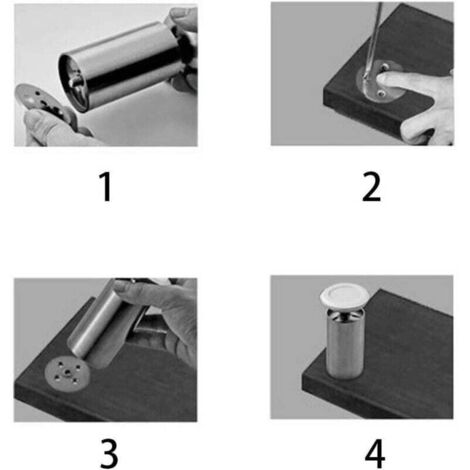 1

2

3

4