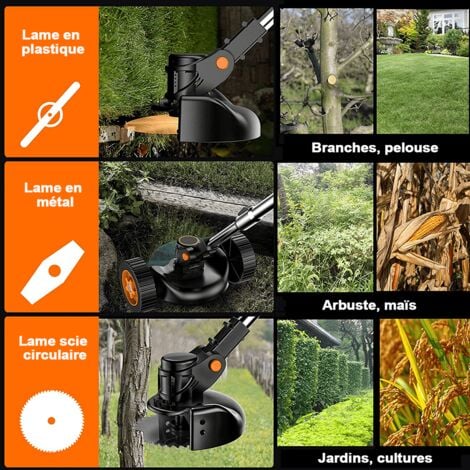 Lame en plastique

Branches, pelouse

Lame en métal

Arbuste, maïs

Lame scie circulaire

Jardins, cultures