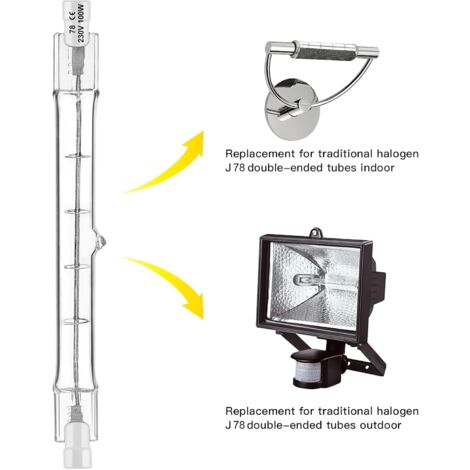 78 CE
230V 100W

Replacement for traditional halogen J78 double-ended tubes indoor

Replacement for traditional halogen J78 double-ended tubes outdoor