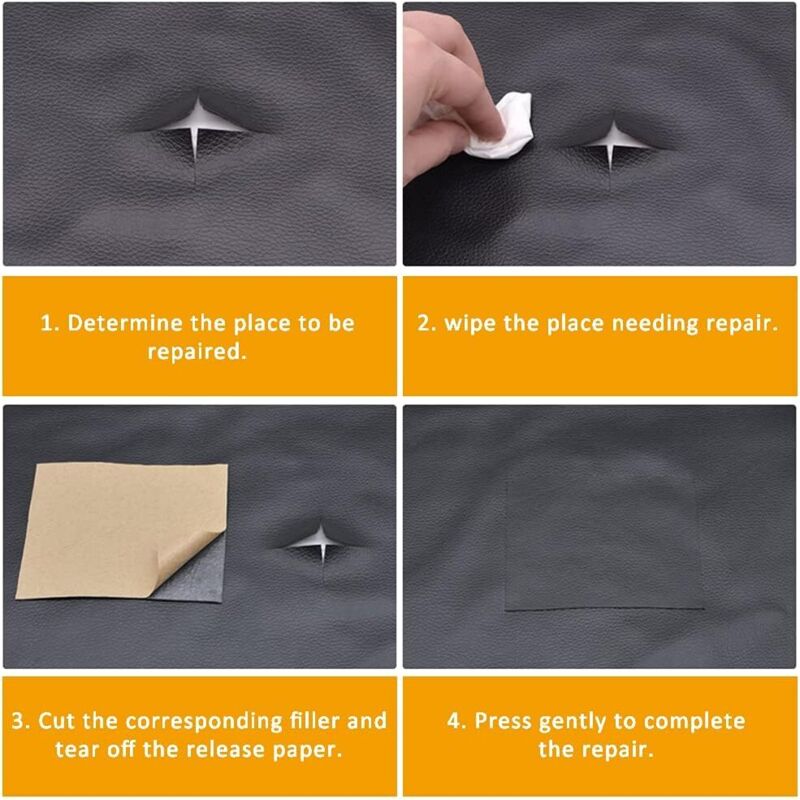 1. Determine the place to be repaired.

2. wipe the place needing repair.

3. Cut the corresponding filler and tear off the release paper.

4. Press gently to complete the repair.