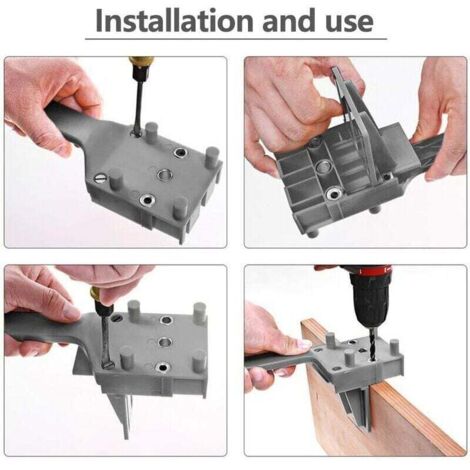 Installation and use