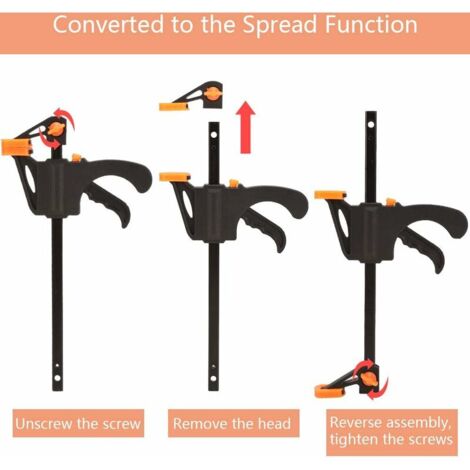 Converted to the Spread Function

Unscrew the screw

Remove the head

Reverse assembly, tighten the screws