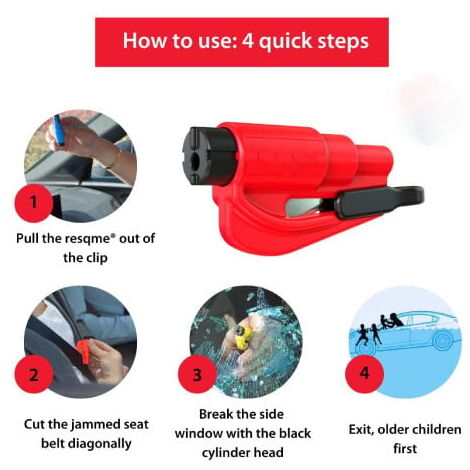 How to use: 4 quick steps

1

Pull the resqme® out of the clip

2

Cut the jammed seat belt diagonally

3

Break the side window with the black cylinder head

4

Exit, older children first