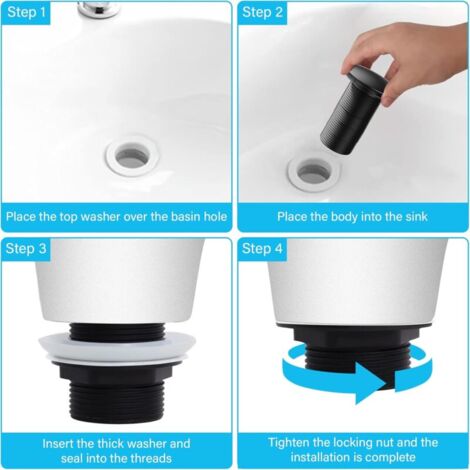 Step 1

Place the top washer over the basin hole

Step 2

Place the body into the sink

Step 3

Insert the thick washer and seal into the threads

Step 4

Tighten the locking nut and the installation is complete