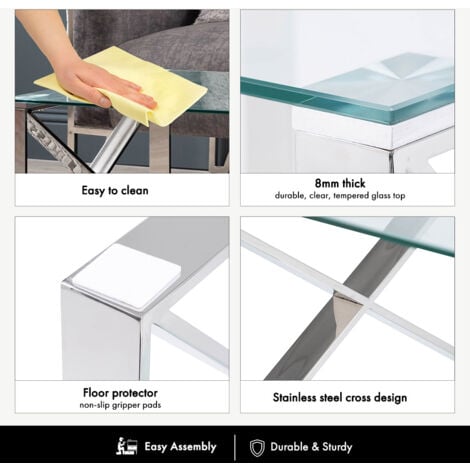 Easy to clean

8mm thick
durable, clear, tempered glass top

Floor protector
non-slip gripper pads

Stainless steel cross design

Easy Assembly

Durable & Sturdy