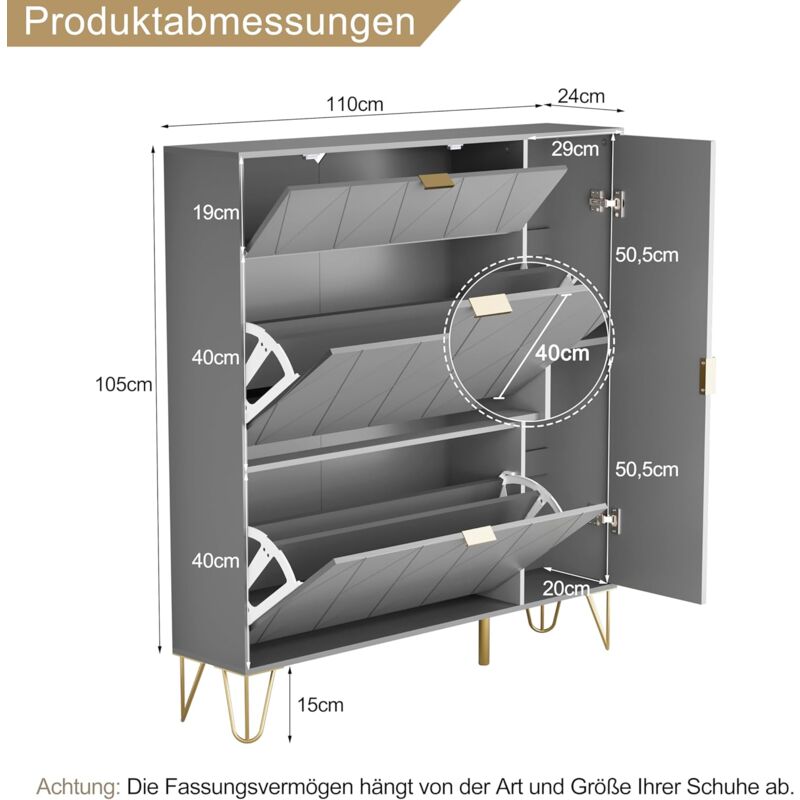 Produktabmessungen

110cm
24cm
29cm
19cm
50,5cm
40cm
40cm
105cm
50,5cm
40cm
20cm
15cm

Achtung: Die Fassungsvermögen hängt von der Art und Größe Ihrer Schuhe ab.