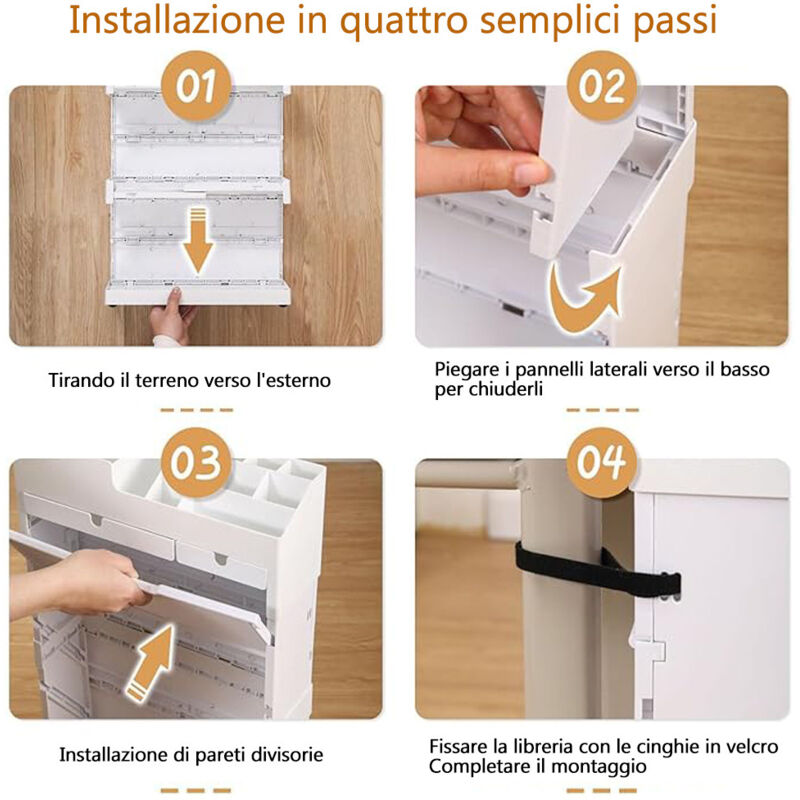 Installazione in quattro semplici passi

01

Tirando il terreno verso l'esterno

02

Piegare i pannelli laterali verso il basso per chiuderli

03

Installazione di pareti divisorie

04

Fissare la libreria con le cinghie in velcro
Completare il montaggio