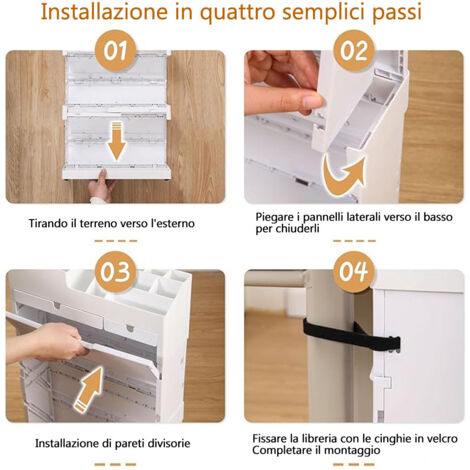 Installazione in quattro semplici passi

01

Tirando il terreno verso l'esterno

02

Piegare i pannelli laterali verso il basso per chiuderli

03

Installazione di pareti divisorie

04

Fissare la libreria con le cinghie in velcro
Completare il montaggio