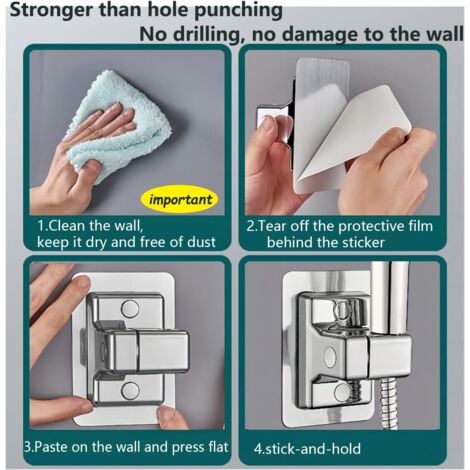 Stronger than hole punching
No drilling, no damage to the wall

important

1.Clean the wall, keep it dry and free of dust

2.Tear off the protective film behind the sticker

3.Paste on the wall and press flat

4.stick-and-hold