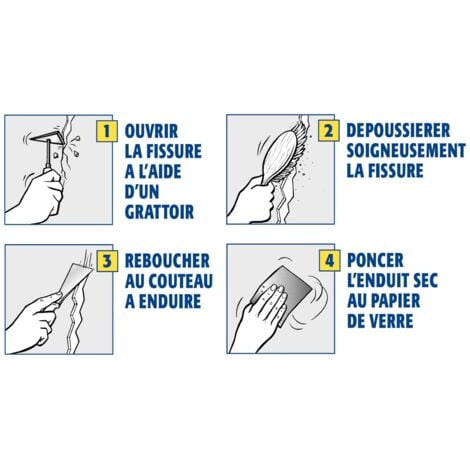 1 OUVRIR LA FISSURE A L'AIDE D'UN GRATTOIR

2 DEPOUSSIERER SOIGNEUSEMENT LA FISSURE

3 REBOUCHER AU COUTEAU A ENDUIRE

4 PONCER L'ENDUIT SEC AU PAPIER DE VERRE