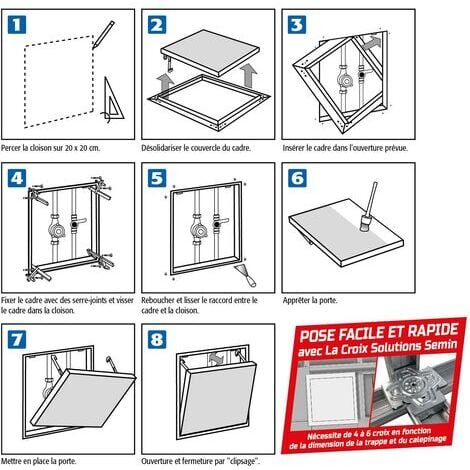 1

Percer la cloison sur 20 x 20 cm.

2

Désolidariser le couvercle du cadre.

3

Insérer le cadre dans l'ouverture prévue.

4

Fixer le cadre avec des serre-joints et visser le cadre dans la cloison.

5

Reboucher et lisser le raccord entre le cadre et la cloison.

6

Apprêter la porte.

7

Mettre en place la porte.

8

Ouverture et fermeture par "clipsage".

POSE FACILE ET RAPIDE avec La Croix Solutions Semin

Nécessite de 4 à 6 croix en fonction de la dimension de la trappe et du calepinage