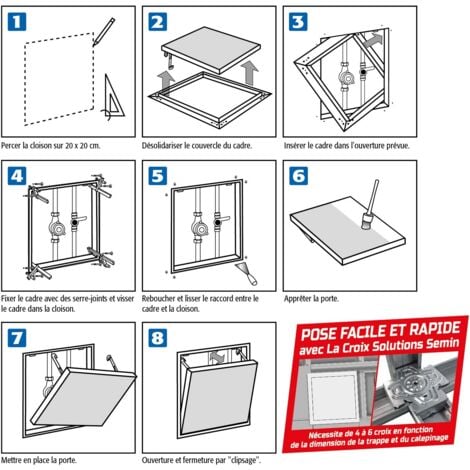 1

Percer la cloison sur 20 x 20 cm.

2

Désolidariser le couvercle du cadre.

3

Insérer le cadre dans l'ouverture prévue.

4

Fixer le cadre avec des serre-joints et visser le cadre dans la cloison.

5

Reboucher et lisser le raccord entre le cadre et la cloison.

6

Apprêter la porte.

7

Mettre en place la porte.

8

Ouverture et fermeture par "clipsage".

POSE FACILE ET RAPIDE avec La Croix Solutions Semin

Nécessite de 4 à 6 croix en fonction de la dimension de la trappe et du calepinage