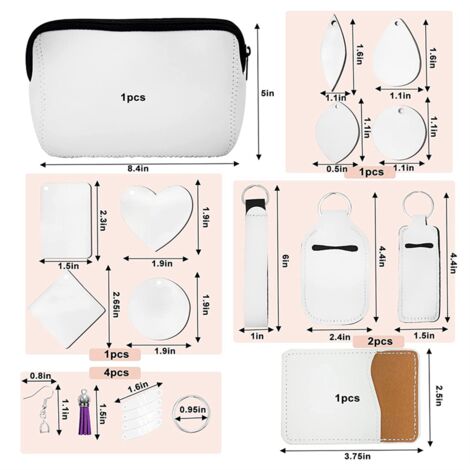 1pcs
5in
8.4in

1.6in
1.1in
1.6in
1.1in
1.1in
0.5in
1.1in
1.1in
1pcs

2.3in
1.5in
1.9in
1.9in
2.65in
1.9in
1.9in
1pcs

6in
1in
4.4in
2.4in
4.4in
1.5in
2pcs

4pcs
0.8in
1.1in
1.5in
1.6in
0.95in

1pcs
2.5in
3.75in