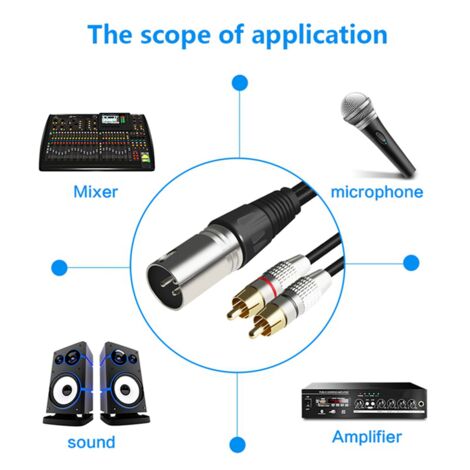 The scope of application

Mixer

microphone

sound

Amplifier