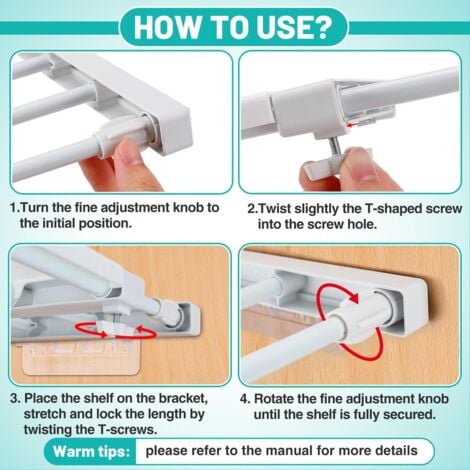 HOW TO USE?

1.Turn the fine adjustment knob to the initial position.

2.Twist slightly the T-shaped screw into the screw hole.

3. Place the shelf on the bracket, stretch and lock the length by twisting the T-screws.

4. Rotate the fine adjustment knob until the shelf is fully secured.

Warm tips: please refer to the manual for more details