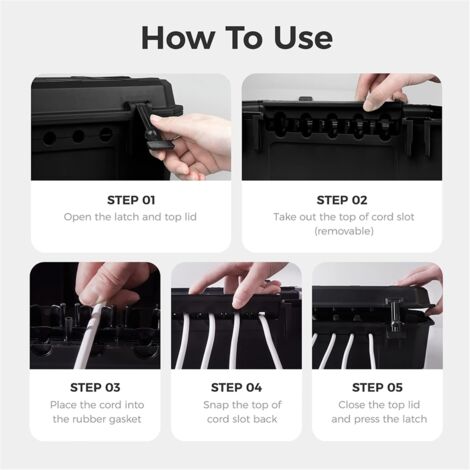 How To Use

STEP 01
Open the latch and top lid

STEP 02
Take out the top of cord slot (removable)

STEP 03
Place the cord into the rubber gasket

STEP 04
Snap the top of cord slot back

STEP 05
Close the top lid and press the latch