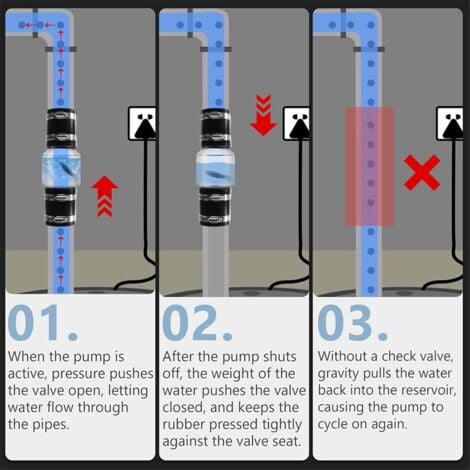 01.
When the pump is active, pressure pushes the valve open, letting water flow through the pipes.

02.
After the pump shuts off, the weight of the water pushes the valve closed, and keeps the rubber pressed tightly against the valve seat.

03.
Without a check valve, gravity pulls the water back into the reservoir, causing the pump to cycle on again.