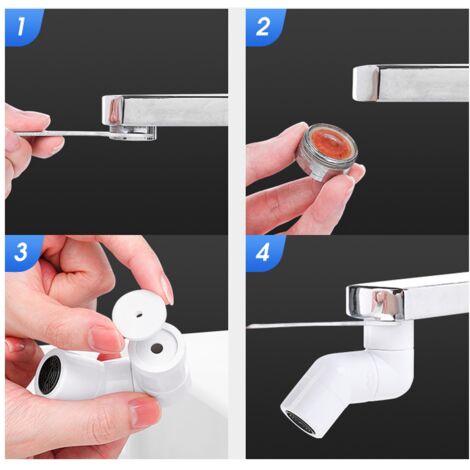 1

2

3

4