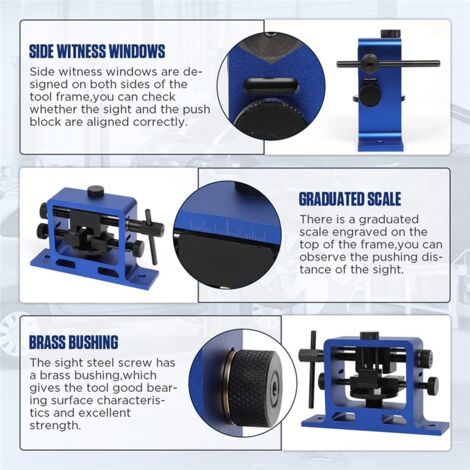 SIDE WITNESS WINDOWS

Side witness windows are designed on both sides of the tool frame,you can check whether the sight and the push block are aligned correctly.

GRADUATED SCALE

There is a graduated scale engraved on the top of the frame,you can observe the pushing distance of the sight.

BRASS BUSHING

The sight steel screw has a brass bushing,which gives the tool good bearing surface characteristics and excellent strength.