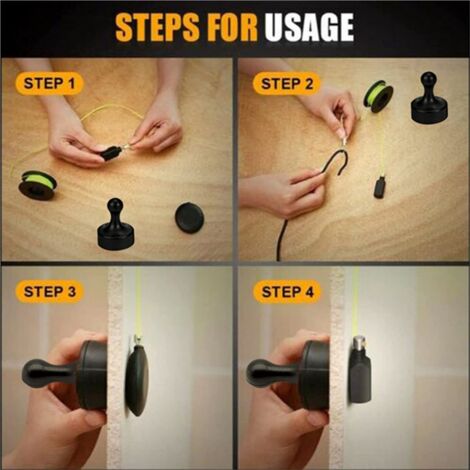 STEPS FOR USAGE

STEP 1

STEP 2

STEP 3

STEP 4