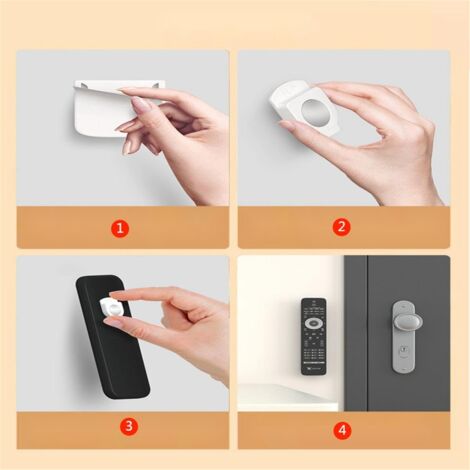 1

2

3

4