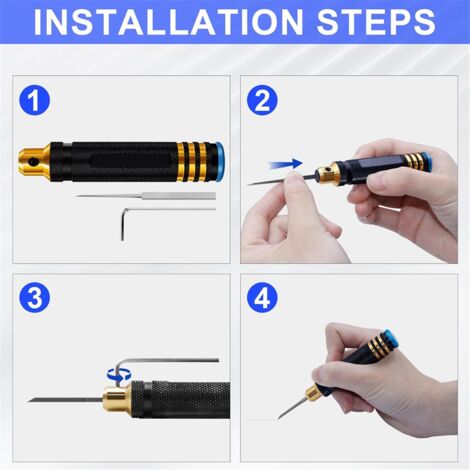 INSTALLATION STEPS

1

2

3

4