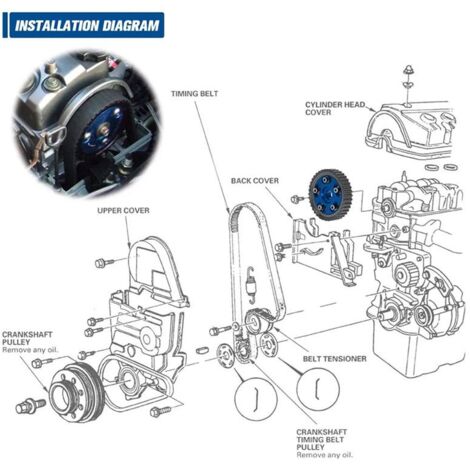 INSTALLATION DIAGRAM

TIMING BELT

CYLINDER HEAD COVER

BACK COVER

UPPER COVER

CRANKSHAFT PULLEY
Remove any oil.

BELT TENSIONER

CRANKSHAFT TIMING BELT PULLEY
Remove any oil.