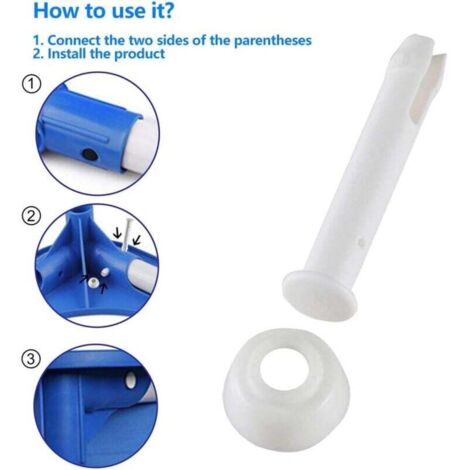 How to use it?

1. Connect the two sides of the parentheses
2. Install the product

①

②

③