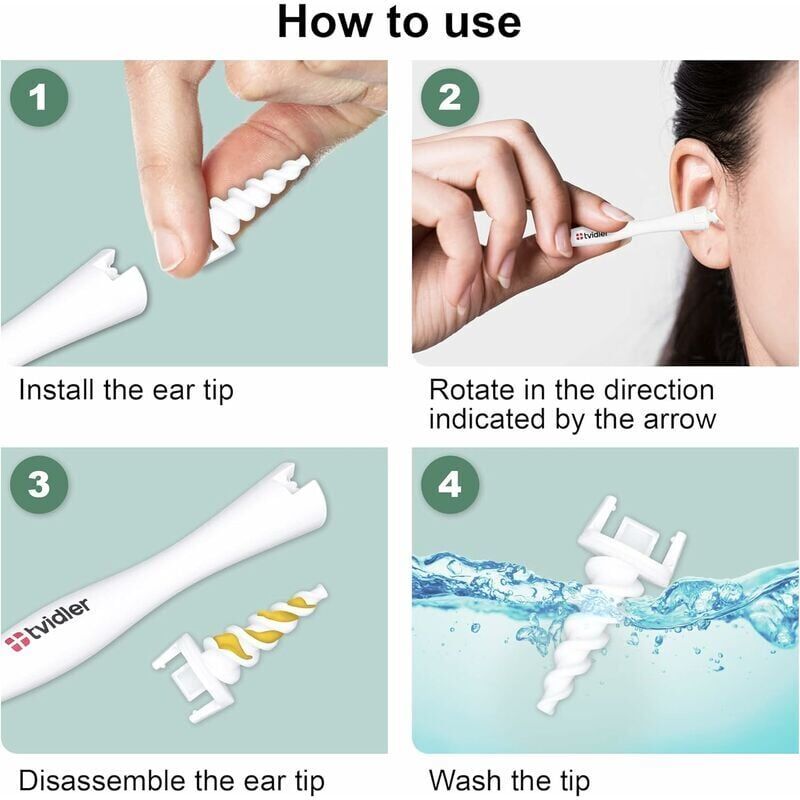 How to use

1

Install the ear tip

2

tvidler

Rotate in the direction indicated by the arrow

3

tvidler

Disassemble the ear tip

4

Wash the tip