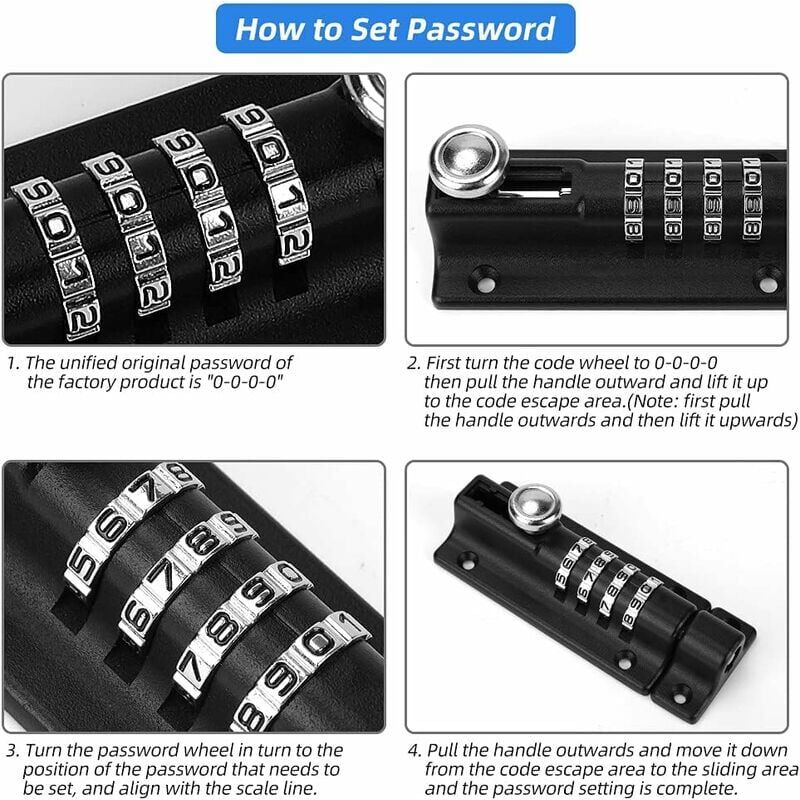 How to Set Password

1. The unified original password of the factory product is "0-0-0-0"

2. First turn the code wheel to 0-0-0-0 then pull the handle outward and lift it up to the code escape area.(Note: first pull the handle outwards and then lift it upwards)

3. Turn the password wheel in turn to the position of the password that needs to be set, and align with the scale line.

4. Pull the handle outwards and move it down from the code escape area to the sliding area and the password setting is complete.