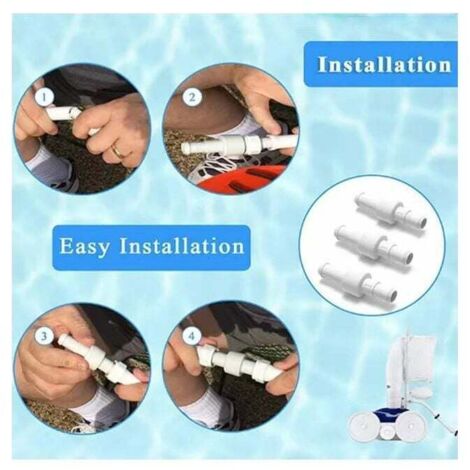 Installation

1

2

Easy Installation

3

4