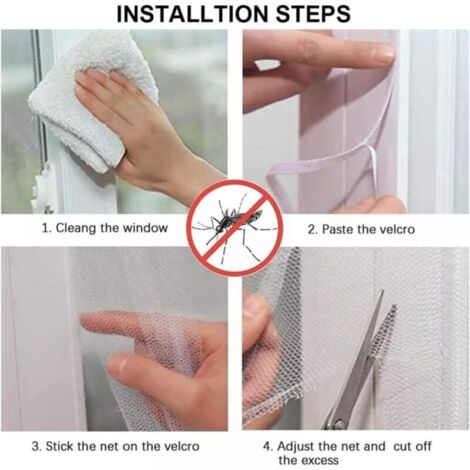 INSTALLTION STEPS

1. Cleang the window

2. Paste the velcro

3. Stick the net on the velcro

4. Adjust the net and cut off the excess