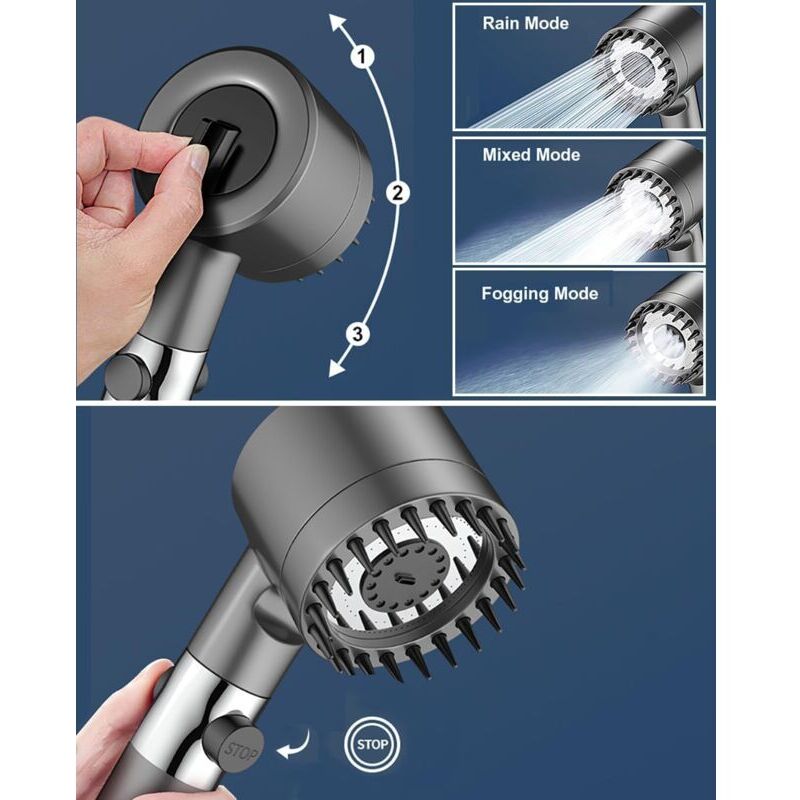 1
2
3

Rain Mode

Mixed Mode

Fogging Mode

STOP

STOP