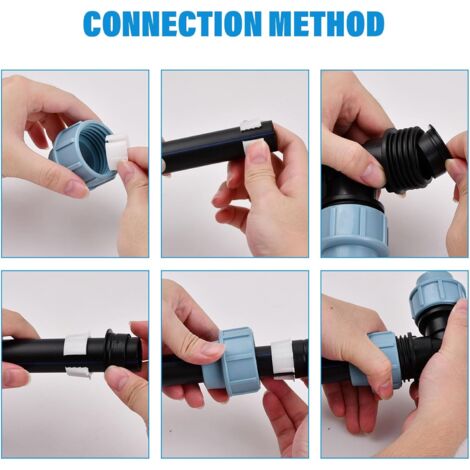 CONNECTION METHOD