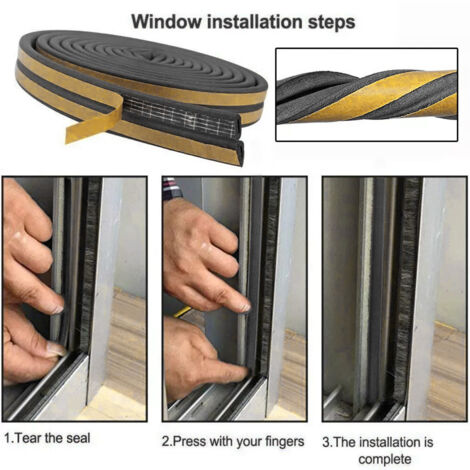 Window installation steps

1.Tear the seal

2.Press with your fingers

3.The installation is complete