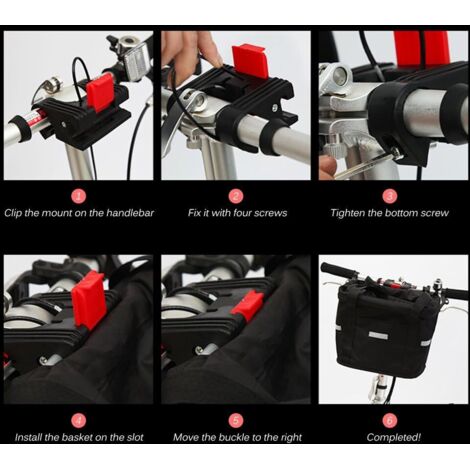 1
Clip the mount on the handlebar

2
Fix it with four screws

3
Tighten the bottom screw

4
Install the basket on the slot

5
Move the buckle to the right

6
Completed!