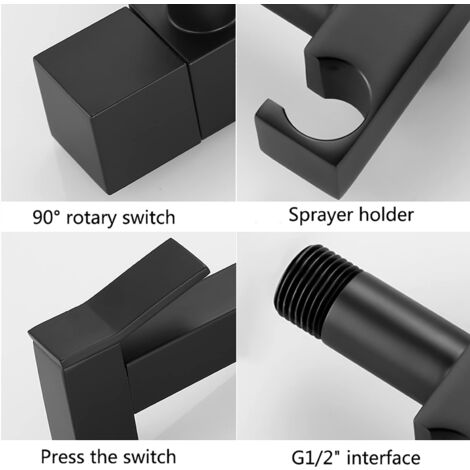 90° rotary switch

Sprayer holder

Press the switch

G1/2" interface