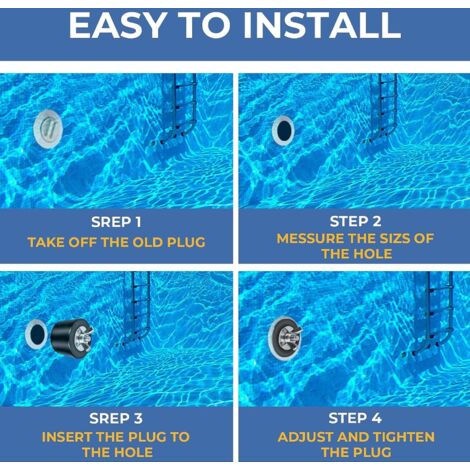 EASY TO INSTALL

SREP 1
TAKE OFF THE OLD PLUG

STEP 2
MESSURE THE SIZS OF THE HOLE

SREP 3
INSERT THE PLUG TO THE HOLE

STEP 4
ADJUST AND TIGHTEN THE PLUG