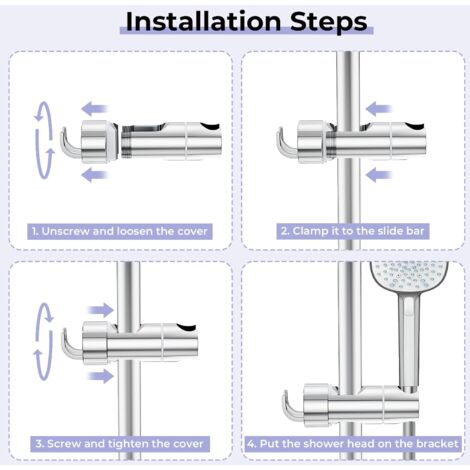 Installation Steps

1. Unscrew and loosen the cover

2. Clamp it to the slide bar

3. Screw and tighten the cover

4. Put the shower head on the bracket